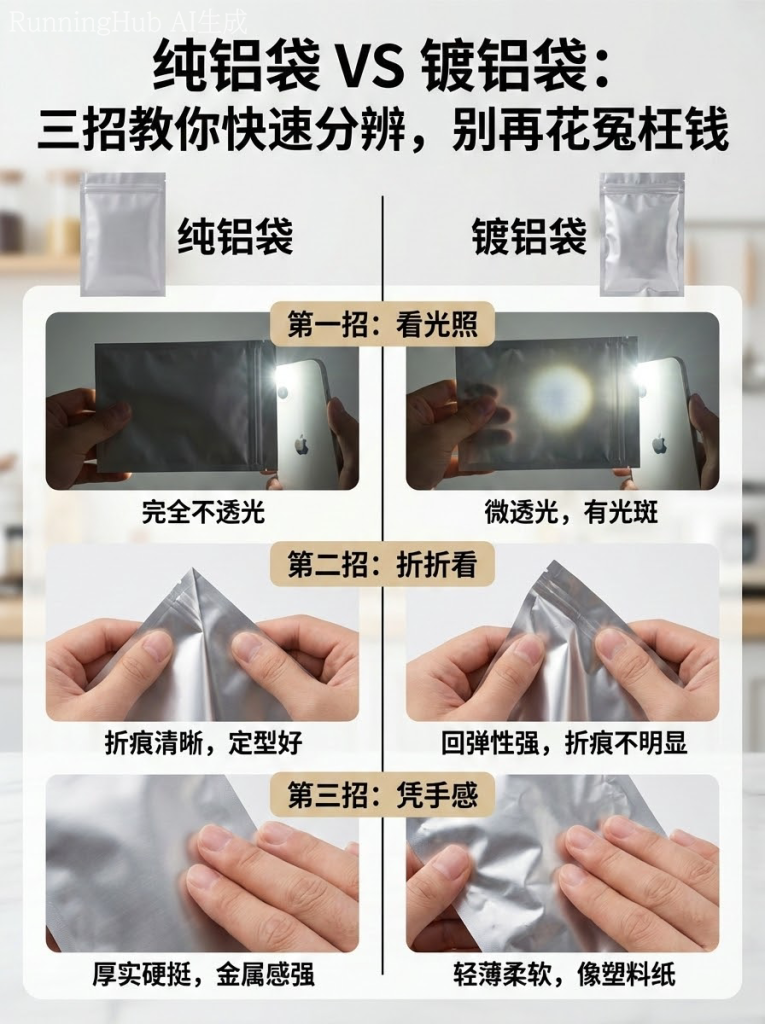 RunningHub AI生成

纯铝袋 VS 镀铝袋：
三招教你快速分辨，别再花冤枉钱

纯铝袋

镀铝袋

第一招：看光照

完全不透光

微透光，有光斑

第二招：折折看

折痕清晰，定型好

回弹性强，折痕不明显

第三招：凭手感

厚实硬挺，金属感强

轻薄柔软，像塑料纸